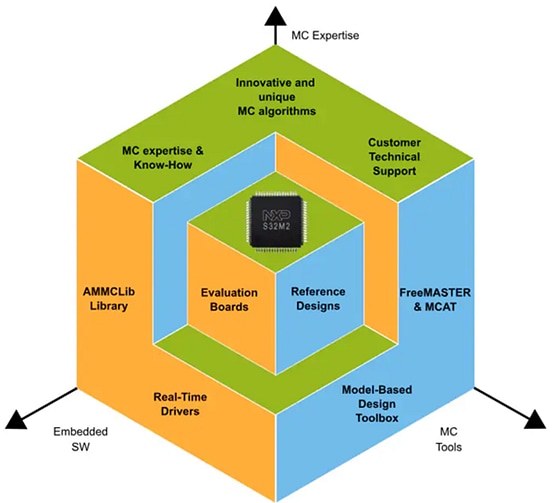 MC Expertise

Innovative and unique MC algorithms

MC expertise & Know-How

Customer Technical Support

NXP
S32M2

AMMCLib Library

Evaluation Boards

Reference Designs

FreeMASTER & MCAT

Real-Time Drivers

Model-Based Design Toolbox

Embedded SW

MC Tools